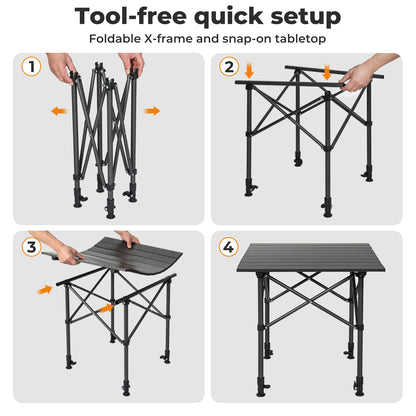 Tool-free quick setup

Foldable X-frame and snap-on tabletop

1

2

3

4